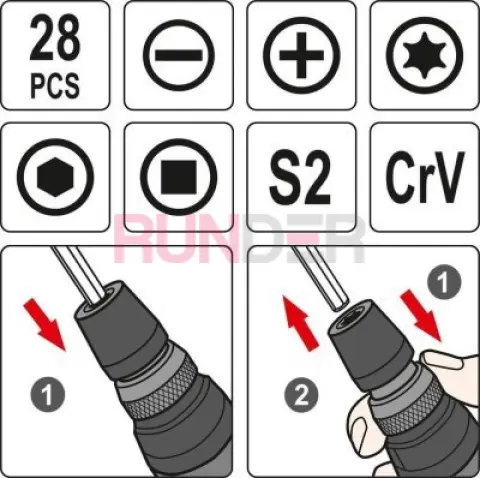 28
PCS

S2

CrV

RUNDER

1

1

2